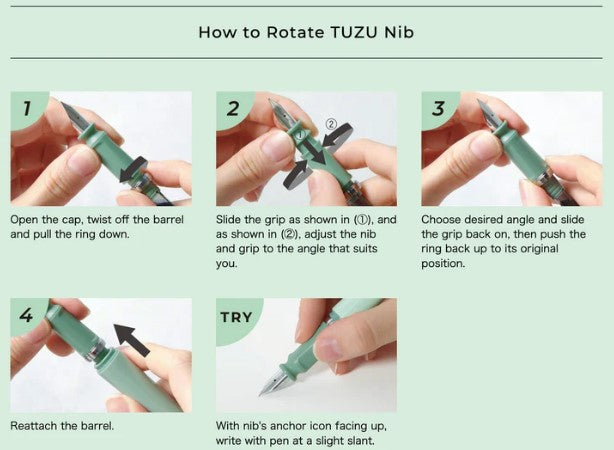 How to Rotate TUZU Nib

1

Open the cap, twist off the barrel and pull the ring down.

2

①

②

Slide the grip as shown in (①), and as shown in (②), adjust the nib and grip to the angle that suits you.

3

Choose desired angle and slide the grip back on, then push the ring back up to its original position.

4

Reattach the barrel.

TRY

With nib's anchor icon facing up, write with pen at a slight slant.