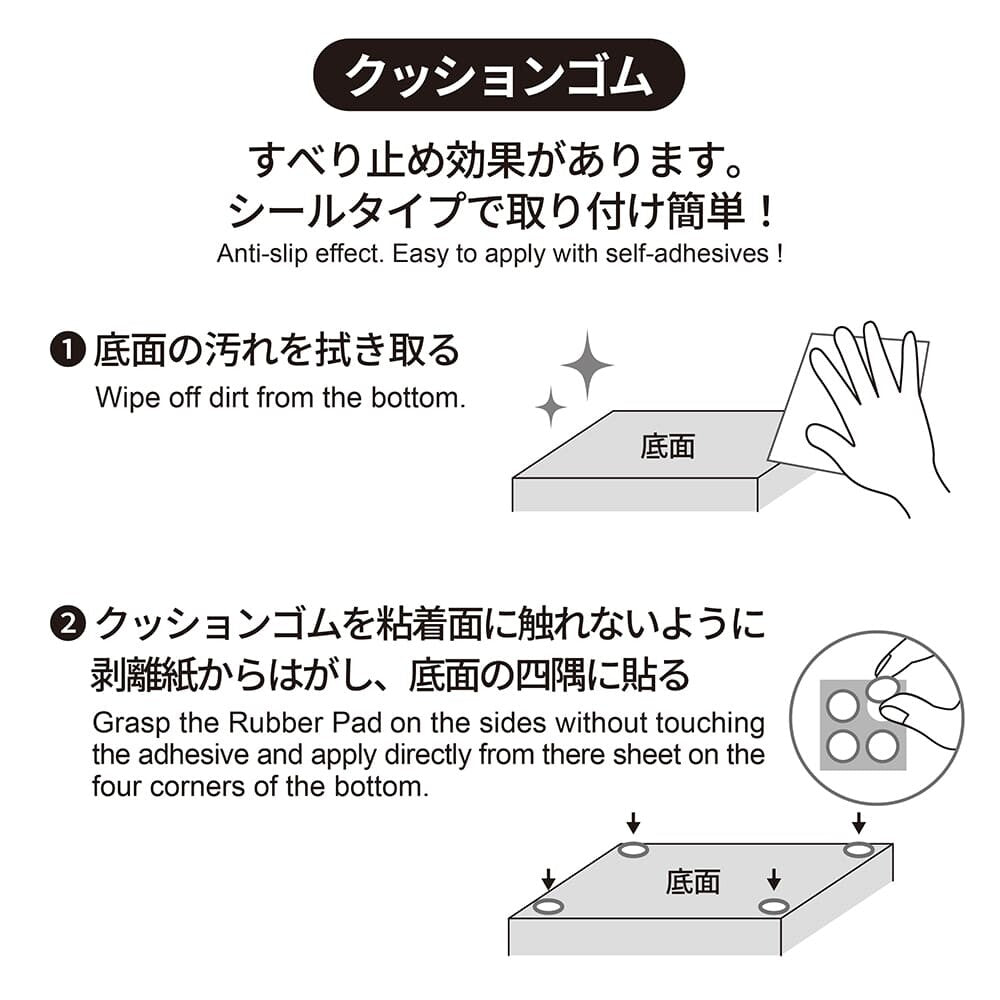 クッションゴム

すべり止め効果があります。
シールタイプで取り付け簡単！
Anti-slip effect. Easy to apply with self-adhesives !

❶ 底面の汚れを拭き取る
Wipe off dirt from the bottom.

底面

❷ クッションゴムを粘着面に触れないように剥離紙からはがし、底面の四隅に貼る
Grasp the Rubber Pad on the sides without touching the adhesive and apply directly from there sheet on the four corners of the bottom.

底面